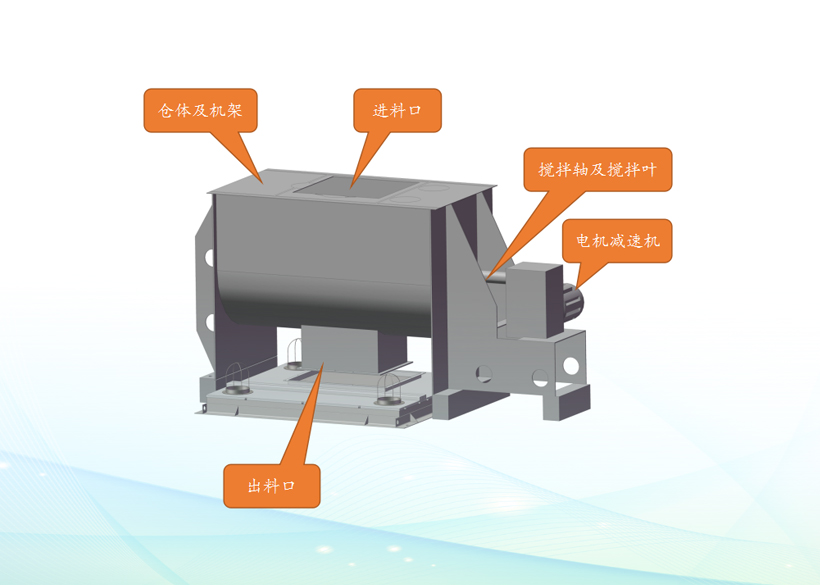 仓体及机架

进料口

搅拌轴及搅拌叶

电机减速机

出料口